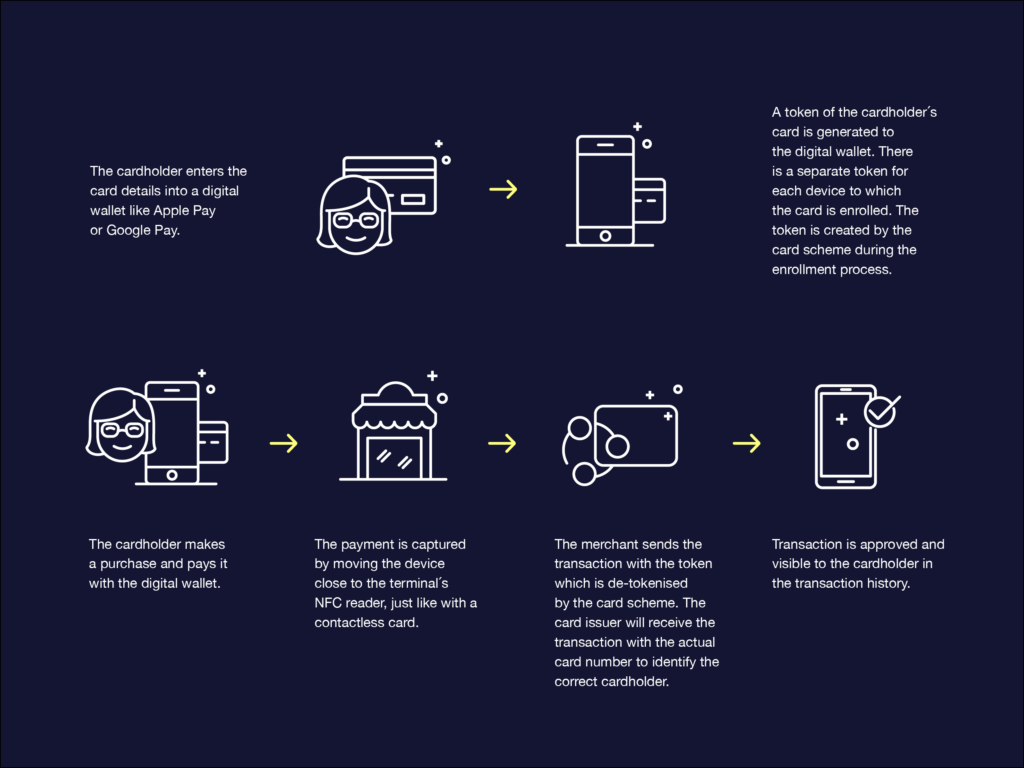 The cardholder enters the card details into a digital wallet like Apple Pay or Google Pay.

A token of the cardholder´s card is generated to the digital wallet. There is a separate token for each device to which the card is enrolled. The token is created by the card scheme during the enrollment process.

The cardholder makes a purchase and pays it with the digital wallet.

The payment is captured by moving the device close to the terminal´s NFC reader, just like with a contactless card.

The merchant sends the transaction with the token which is de-tokenised by the card scheme. The card issuer will receive the transaction with the actual card number to identify the correct cardholder.

Transaction is approved and visible to the cardholder in the transaction history.