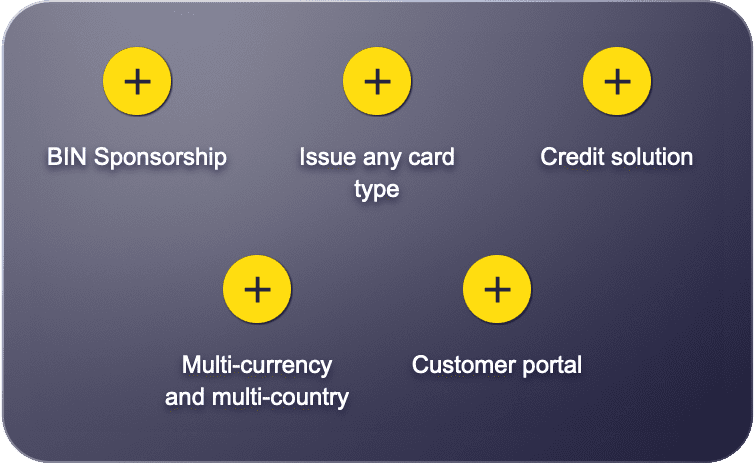 +

BIN Sponsorship

+

Issue any card type

+

Credit solution

+

Multi-currency and multi-country

+

Customer portal